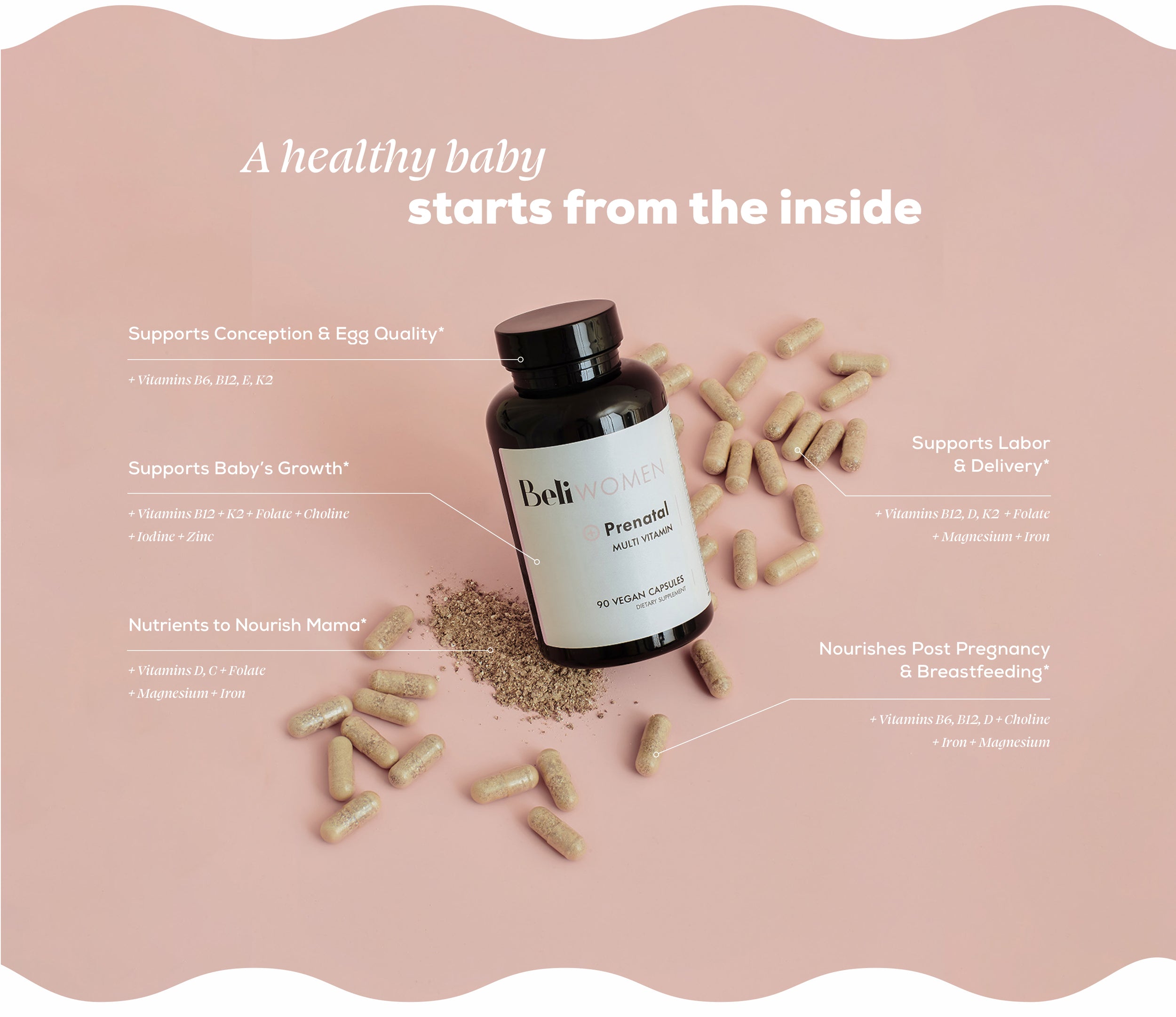 A healthy baby
starts from the inside

Supports Conception & Egg Quality*

+ Vitamins B6, B12, E, K2

Supports Baby's Growth*

+ Vitamins B12 + K2 + Folate + Choline
+ Iodine + Zinc

Nutrients to Nourish Mama*

+ Vitamins D, C + Folate
+ Magnesium + Iron

Beli WOMEN
Prenatal
MULTI VITAMIN
90 VEGAN CAPSULES
DIETARY SUPPLEMENT

Supports Labor & Delivery*

+ Vitamins B12, D, K2 + Folate
+ Magnesium + Iron

Nourishes Post Pregnancy & Breastfeeding*

+ Vitamins B6, B12, D + Choline
+ Iron + Magnesium