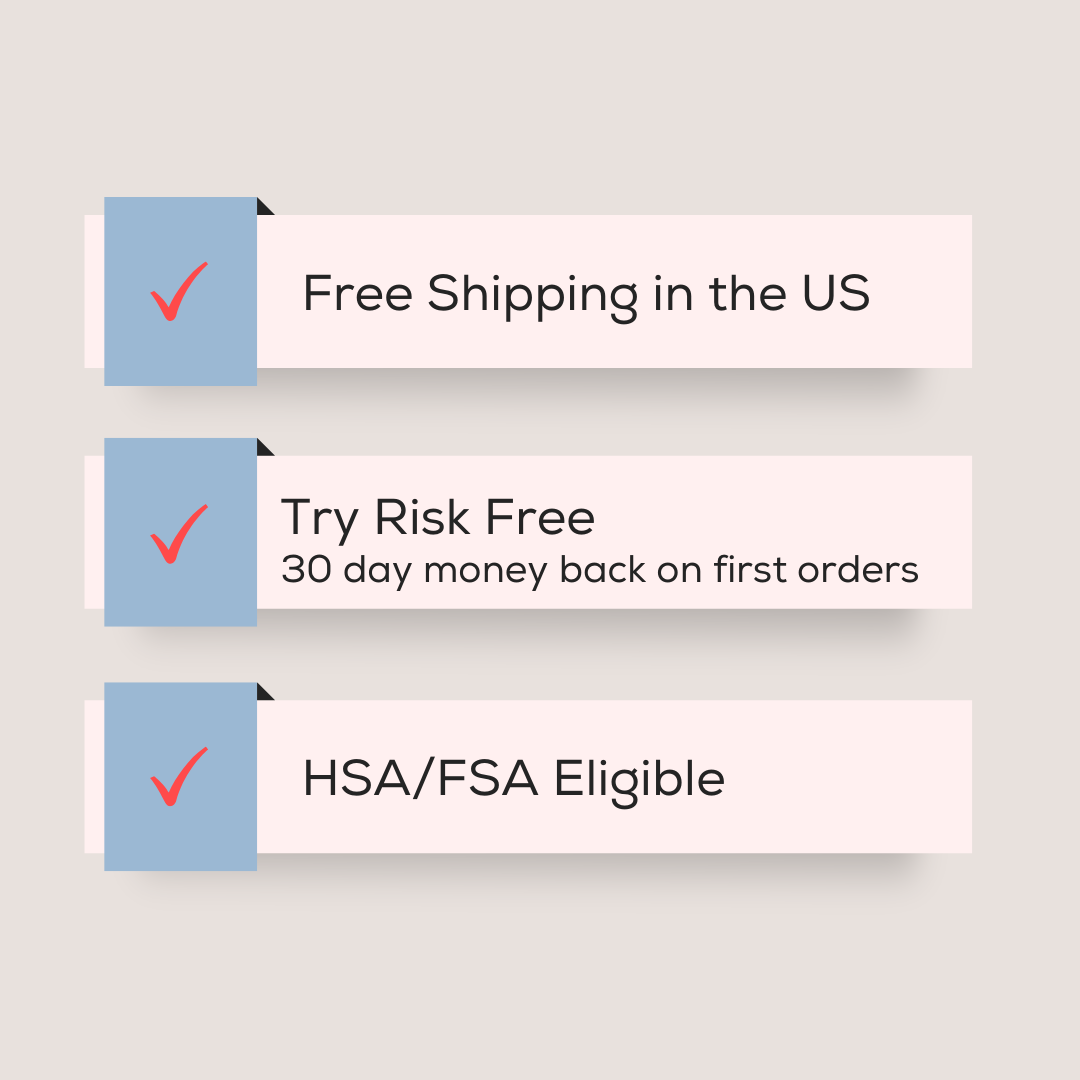 ✓ Free Shipping in the US

✓ Try Risk Free
30 day money back on first orders

✓ HSA/FSA Eligible